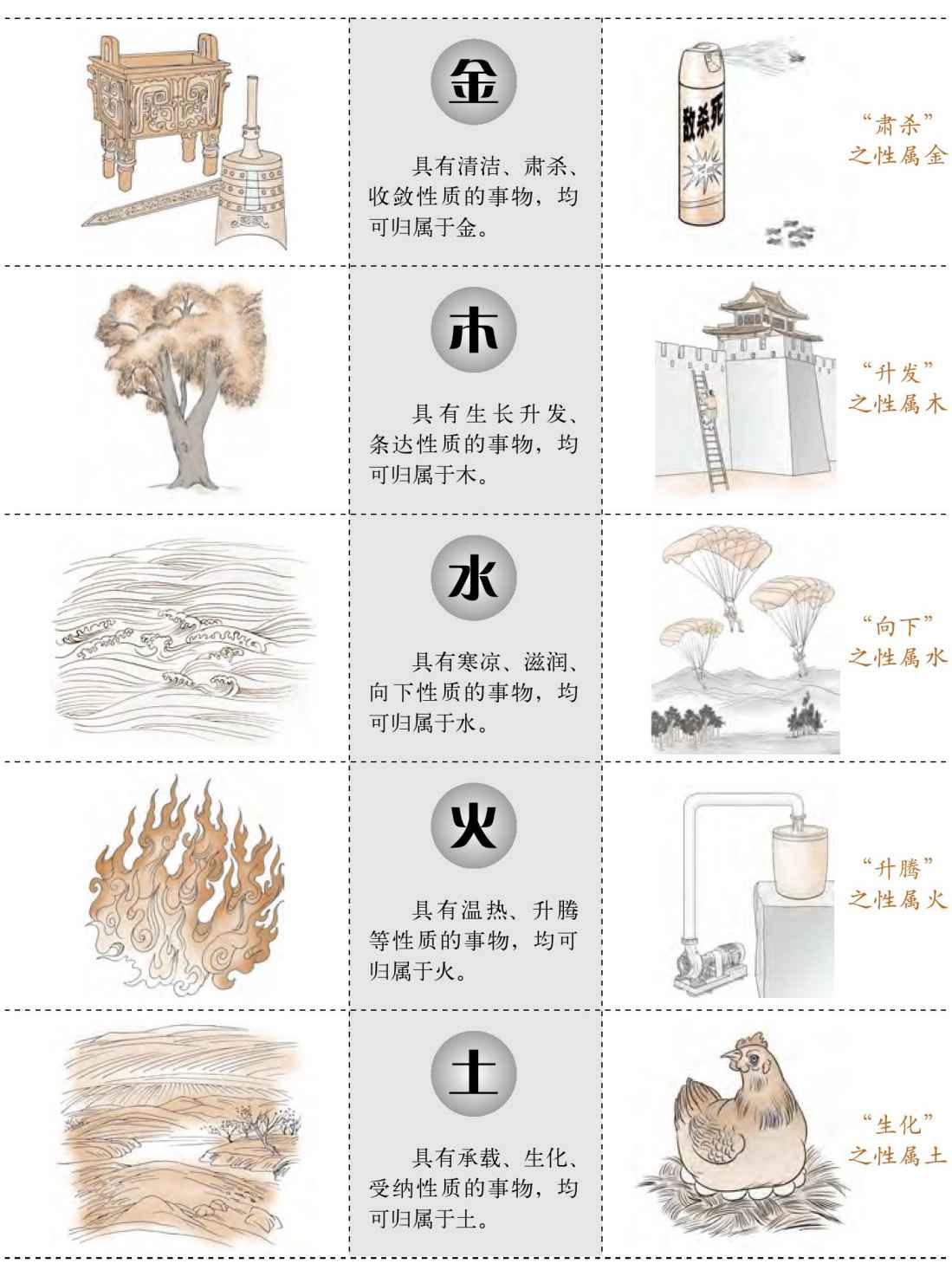 金

具有清洁、肃杀、收敛性质的事物，均可归属于金。

敌杀死

“肃杀”之性属金

木

具有生长升发、条达性质的事物，均可归属于木。

“升发”之性属木

水

具有寒凉、滋润、向下性质的事物，均可归属于水。

“向下”之性属水

火

具有温热、升腾等性质的事物，均可归属于火。

“升腾”之性属火

土

具有承载、生化、受纳性质的事物，均可归属于土。

“生化”之性属土